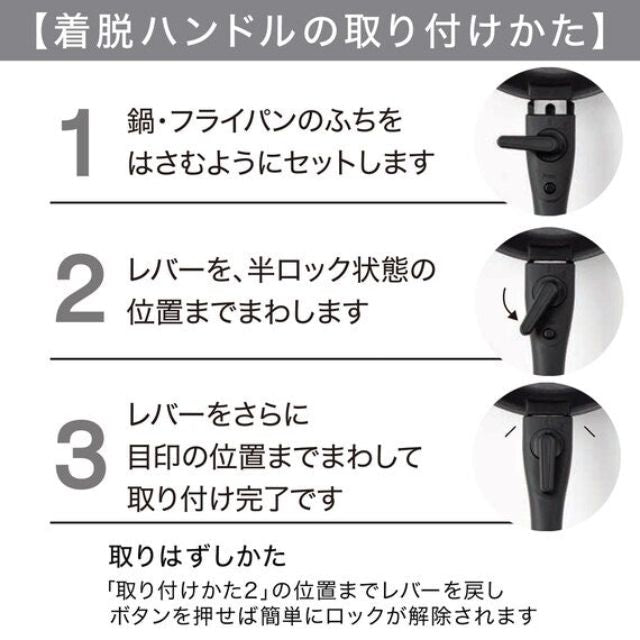 【着脱ハンドルの取り付けかた】

1 鍋・フライパンのふちをはさむようにセットします

2 レバーを、半ロック状態の位置までまわします

3 レバーをさらに目印の位置までまわして取り付け完了です

取りはずしかた

「取り付けかた2」の位置までレバーを戻しボタンを押せば簡単にロックが解除されます