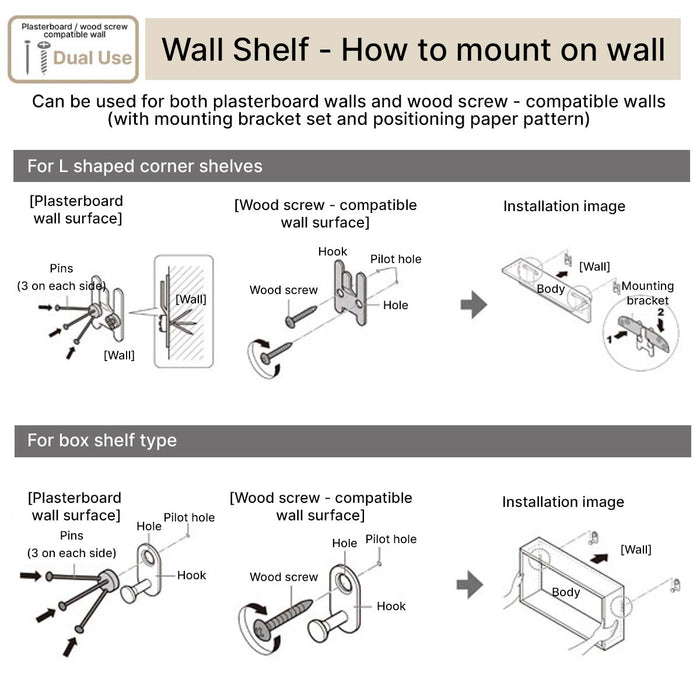 Plasterboard / wood screw compatible wall
Dual Use

Wall Shelf - How to mount on wall

Can be used for both plasterboard walls and wood screw - compatible walls (with mounting bracket set and positioning paper pattern)

For L shaped corner shelves

[Plasterboard wall surface]

Pins (3 on each side)

[Wall]

[Wall]

[Wood screw - compatible wall surface]

Hook

Pilot hole

Wood screw

Hole

Installation image

[Wall]

Body

Mounting bracket

2

1

For box shelf type

[Plasterboard wall surface]

Pins (3 on each side)

Hole

Pilot hole

Hook

[Wood screw - compatible wall surface]

Hole

Pilot hole

Wood screw

Hook

Installation image

[Wall]

Body