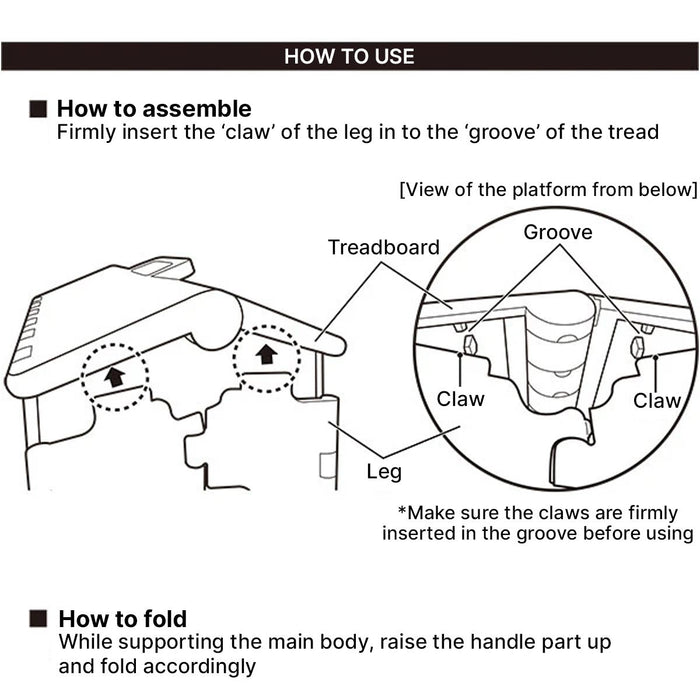 HOW TO USE

■ How to assemble
Firmly insert the 'claw' of the leg in to the 'groove' of the tread

[View of the platform from below]

Treadboard

Groove

Claw

Claw

Leg

*Make sure the claws are firmly inserted in the groove before using

■ How to fold
While supporting the main body, raise the handle part up and fold accordingly