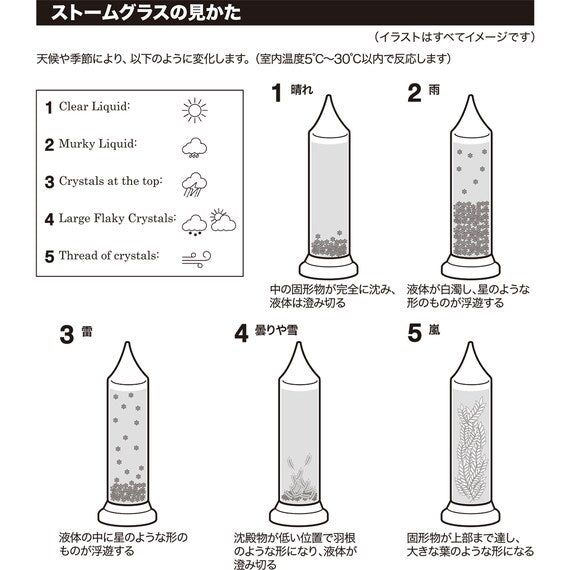 ストームグラスの見かた

（イラストはすべてイメージです）

天候や季節により、以下のように変化します。（室内温度5℃〜30℃以内で反応します）

1 Clear Liquid:

2 Murky Liquid:

3 Crystals at the top:

4 Large Flaky Crystals:

5 Thread of crystals:

1 晴れ

中の固形物が完全に沈み、液体は澄み切る

2 雨

液体が白濁し、星のような形のものが浮遊する

3 雷

液体の中に星のような形のものが浮遊する

4 曇りや雪

沈殿物が低い位置で羽根のような形になり、液体が澄み切る

5 嵐

固形物が上部まで達し、大きな葉のような形になる