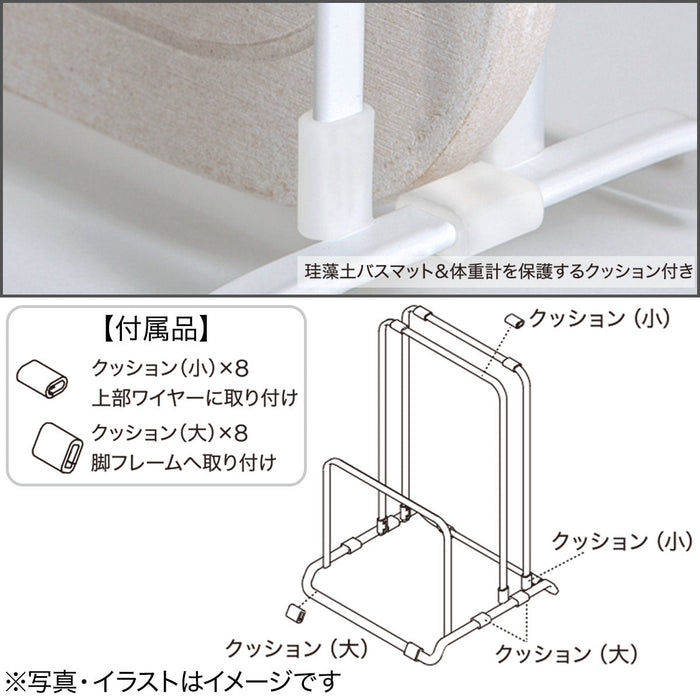 珪藻土バスマット＆体重計を保護するクッション付き

【付属品】
クッション（小）×8
上部ワイヤーに取り付け
クッション（大）×8
脚フレームへ取り付け

クッション（小）
クッション（小）
クッション（大）
クッション（大）

※写真・イラストはイメージです