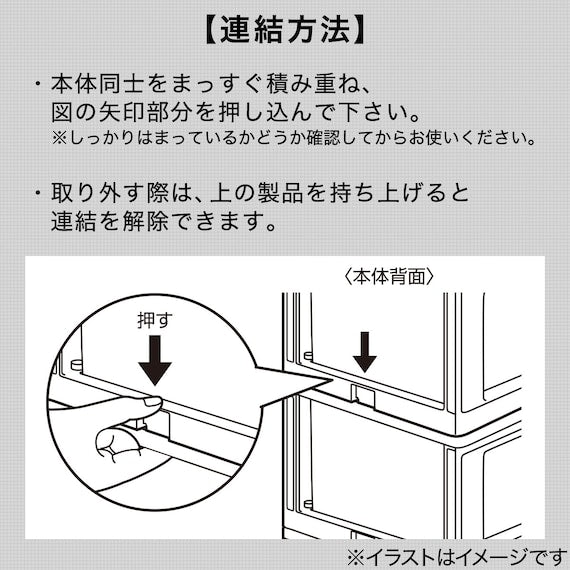 【連結方法】

・本体同士をまっすぐ積み重ね、図の矢印部分を押し込んで下さい。
※しっかりはまっているかどうか確認してからお使いください。

・取り外す際は、上の製品を持ち上げると連結を解除できます。

〈本体背面〉

押す

※イラストはイメージです