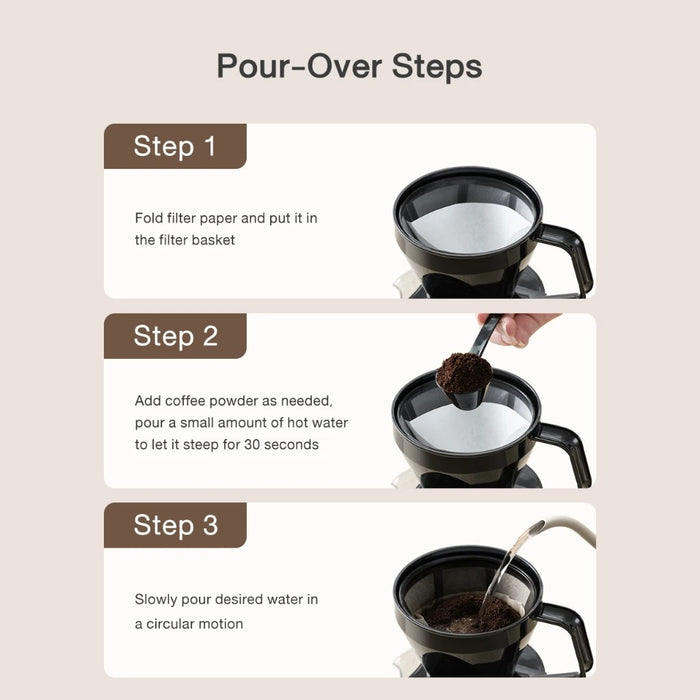 Pour-Over Steps

Step 1

Fold filter paper and put it in the filter basket

Step 2

Add coffee powder as needed, pour a small amount of hot water to let it steep for 30 seconds

Step 3

Slowly pour desired water in a circular motion