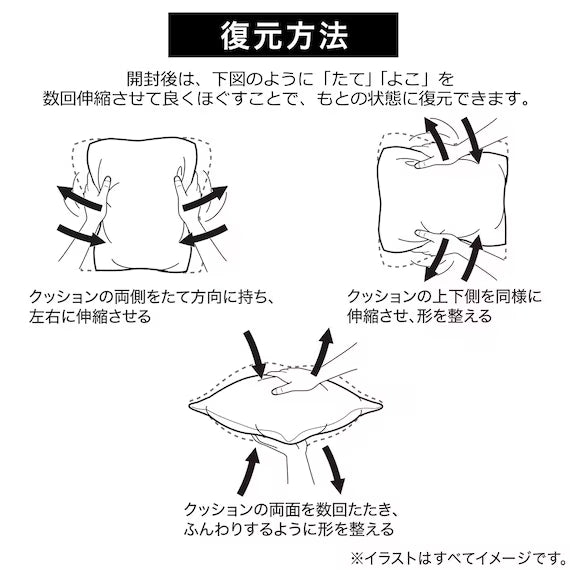 復元方法

開封後は、下図のように「たて」「よこ」を数回伸縮させて良くほぐすことで、もとの状態に復元できます。

クッションの両側をたて方向に持ち、左右に伸縮させる

クッションの上下側を同様に伸縮させ、形を整える

クッションの両面を数回たたき、ふんわりするように形を整える

※イラストはすべてイメージです。