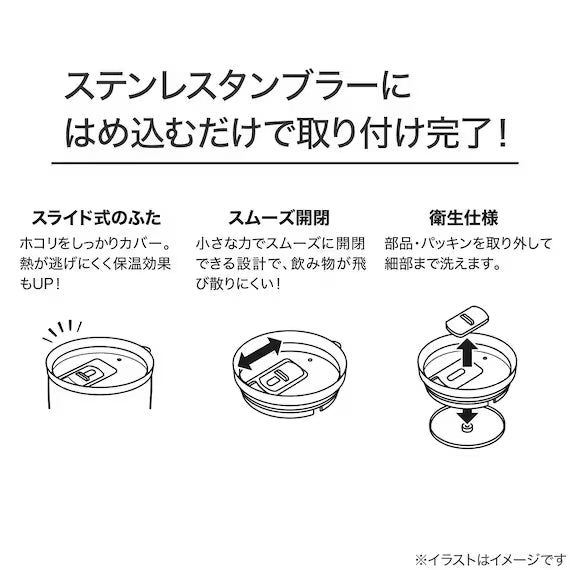 ステンレスタンブラーに
はめ込むだけで取り付け完了！

スライド式のふた
ホコリをしっかりカバー。熱が逃げにくく保温効果もUP！

スムーズ開閉
小さな力でスムーズに開閉できる設計で、飲み物が飛び散りにくい！

衛生仕様
部品・パッキンを取り外して細部まで洗えます。

※イラストはイメージです