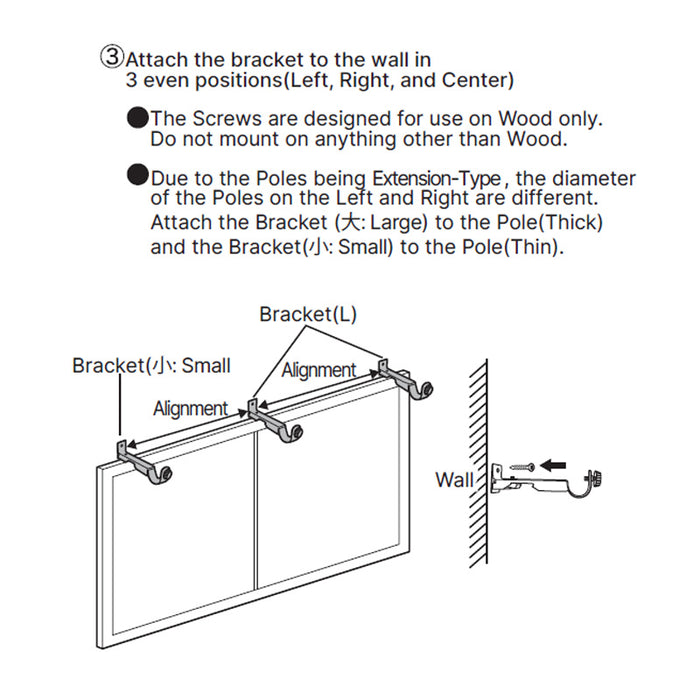 ③Attach the bracket to the wall in 3 even positions(Left, Right, and Center)

●The Screws are designed for use on Wood only. Do not mount on anything other than Wood.

●Due to the Poles being Extension-Type, the diameter of the Poles on the Left and Right are different. Attach the Bracket (大: Large) to the Pole(Thick) and the Bracket(小: Small) to the Pole(Thin).

Bracket(L)

Bracket(小: Small

Alignment

Alignment

Wall