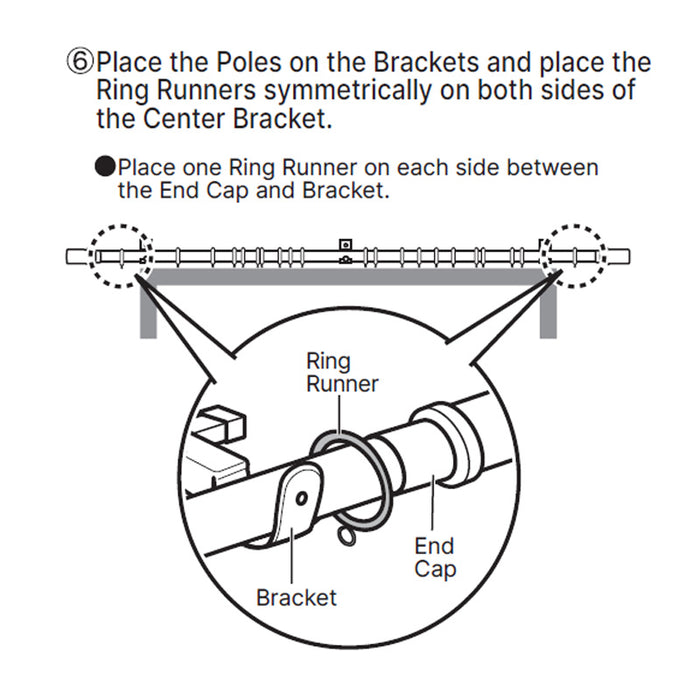 ⑥Place the Poles on the Brackets and place the Ring Runners symmetrically on both sides of the Center Bracket.

●Place one Ring Runner on each side between the End Cap and Bracket.

Ring Runner

End Cap

Bracket