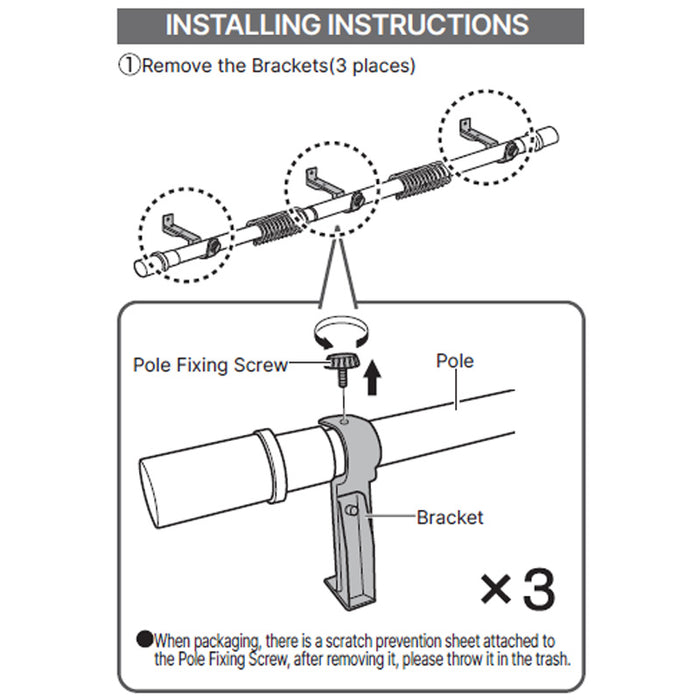 INSTALLING INSTRUCTIONS

①Remove the Brackets(3 places)

Pole Fixing Screw

Pole

Bracket

×3

●When packaging, there is a scratch prevention sheet attached to the Pole Fixing Screw, after removing it, please throw it in the trash.