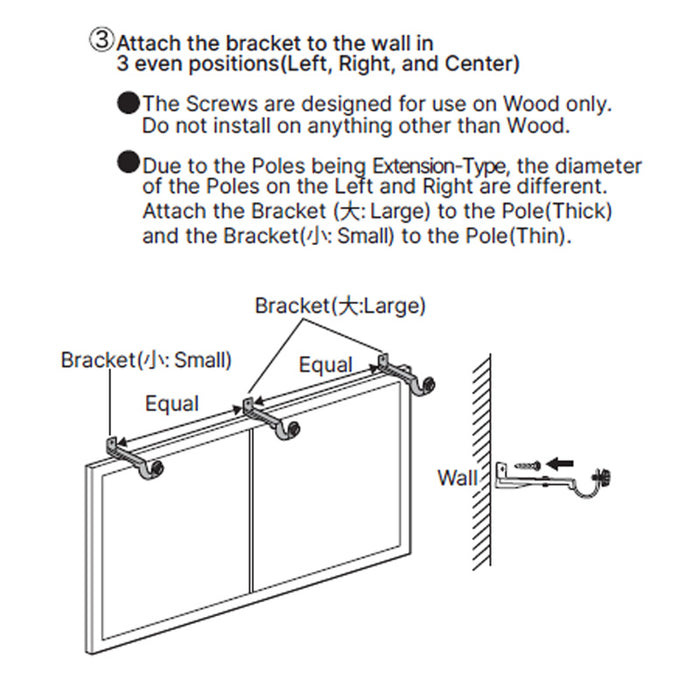 ③Attach the bracket to the wall in 3 even positions(Left, Right, and Center)

●The Screws are designed for use on Wood only. Do not install on anything other than Wood.

●Due to the Poles being Extension-Type, the diameter of the Poles on the Left and Right are different. Attach the Bracket (大: Large) to the Pole(Thick) and the Bracket(小: Small) to the Pole(Thin).

Bracket(大:Large)

Bracket(小: Small)

Equal

Equal

Wall