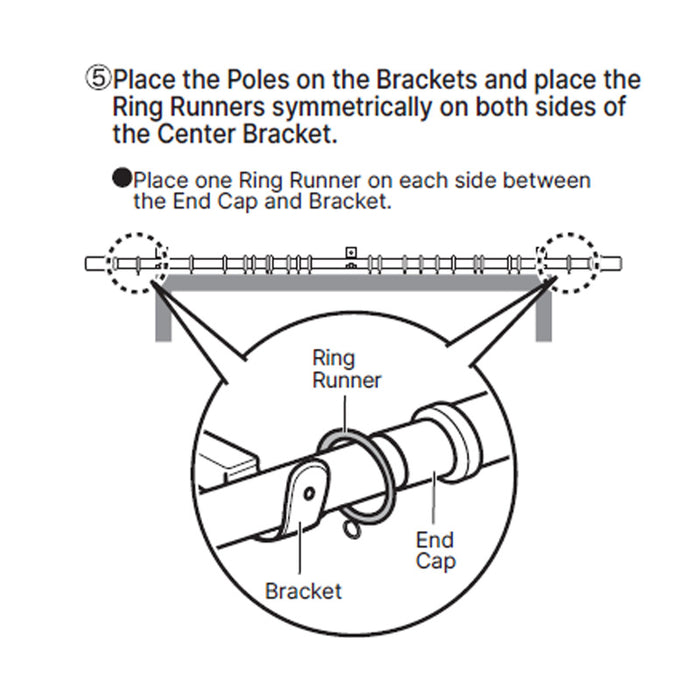 ⑤Place the Poles on the Brackets and place the Ring Runners symmetrically on both sides of the Center Bracket.

●Place one Ring Runner on each side between the End Cap and Bracket.

Ring Runner

End Cap

Bracket