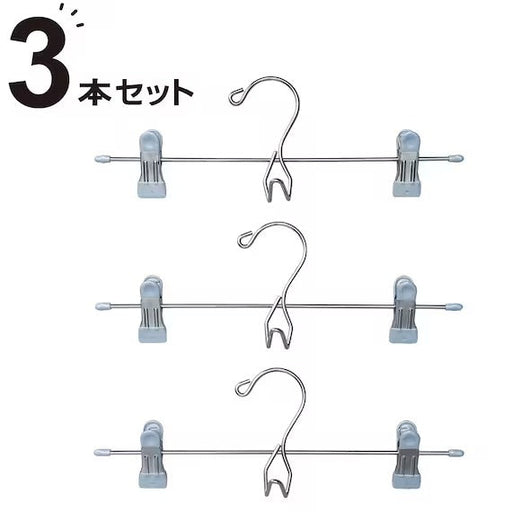 3本セット